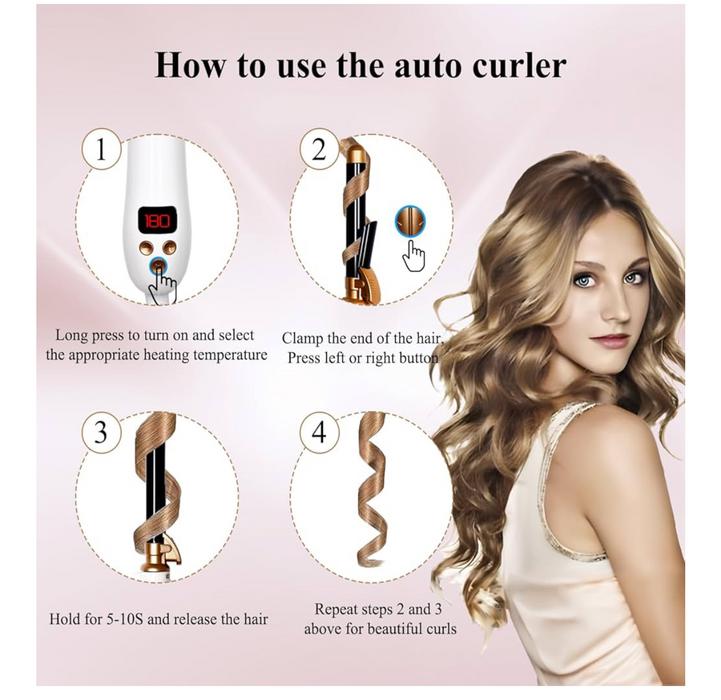 How to use the auto curler

1

180

Long press to turn on and select the appropriate heating temperature

2

Clamp the end of the hair, Press left or right button

3

Hold for 5-10S and release the hair

4

Repeat steps 2 and 3 above for beautiful curls